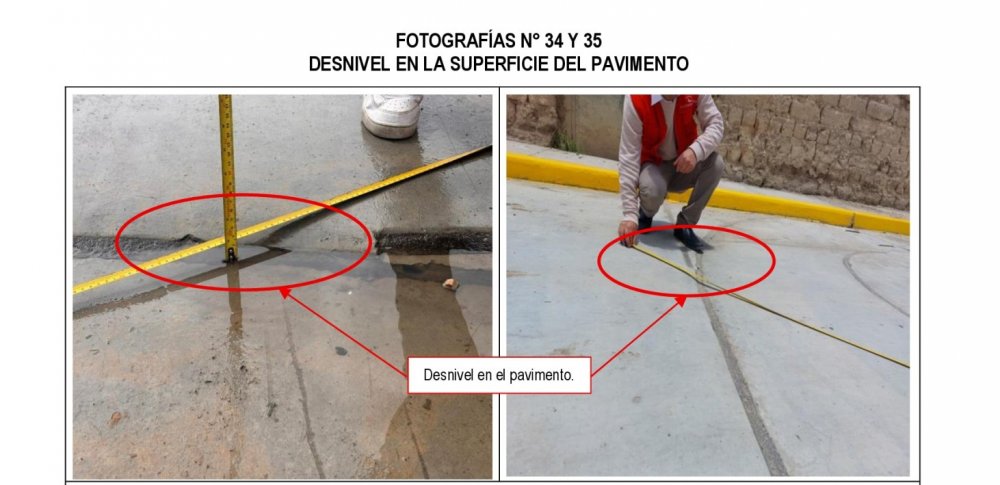 FOTOGRAFÍAS N° 34 Y 35
DESNIVEL EN LA SUPERFICIE DEL PAVIMENTO

Desnivel en el pavimento.